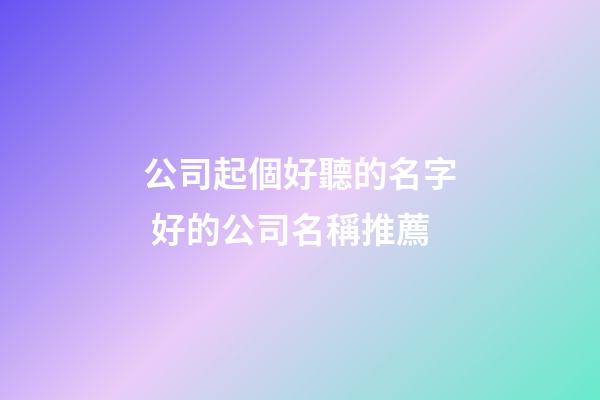 公司起個好聽的名字 好的公司名稱推薦